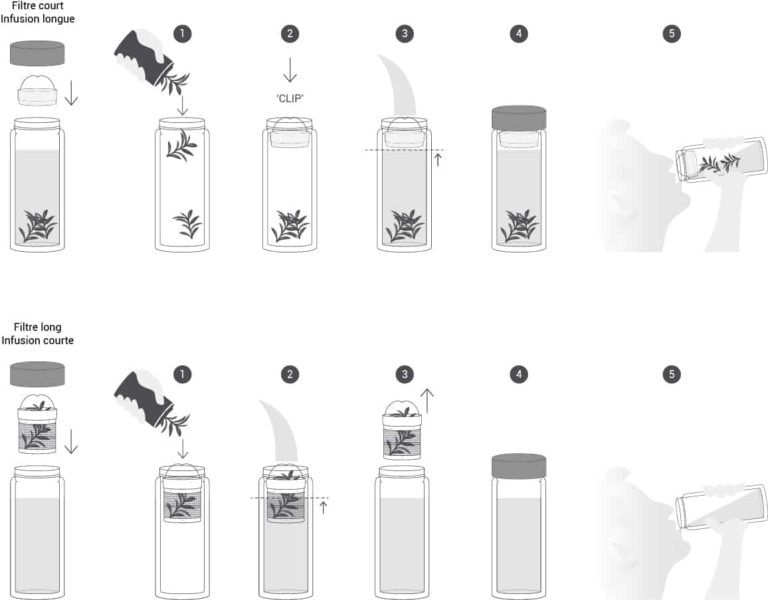 Filtre court
Infusion longue

1

2

'CLIP'

3

4

5

Filtre long
Infusion courte

1

2

3

4

5