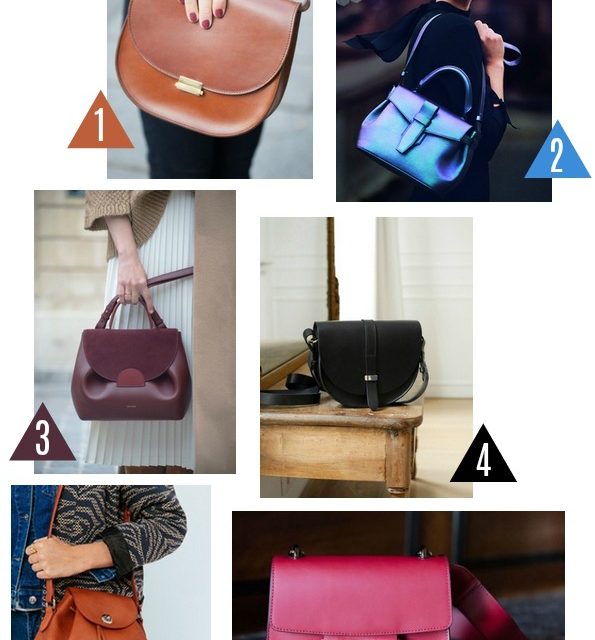 1

2

3

4